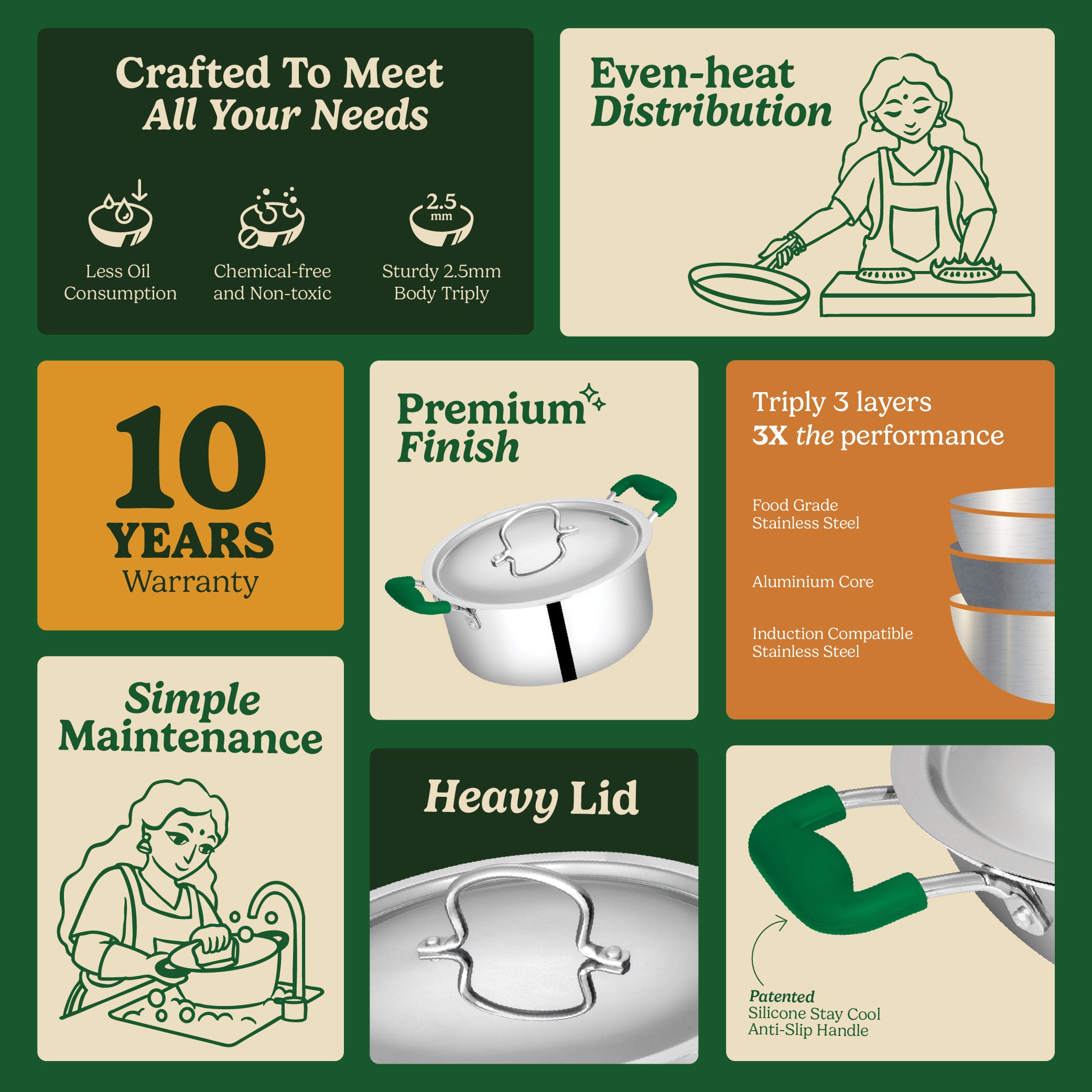 Crafted To Meet
All Your Needs

Less Oil Consumption

Chemical-free and Non-toxic

2.5 mm

Sturdy 2.5mm Body Triply

Even-heat
Distribution

10
YEARS
Warranty

Premium
Finish

Triply 3 layers
3X the performance

Food Grade Stainless Steel

Aluminium Core

Induction Compatible Stainless Steel

Simple
Maintenance

Heavy Lid

Patented
Silicone Stay Cool
Anti-Slip Handle